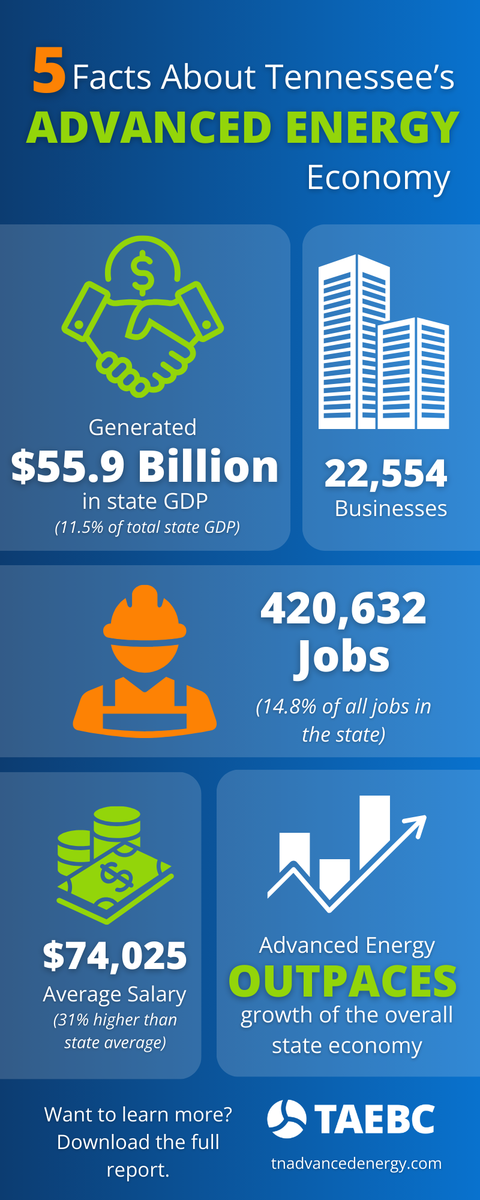 5 Facts About Tennessee's ADVANCED ENERGY Economy

Generated $55.9 Billion in state GDP (11.5% of total state GDP)

22,554 Businesses

420,632 Jobs (14.8% of all jobs in the state)

$74,025 Average Salary (31% higher than state average)

Advanced Energy OUTPACES growth of the overall state economy

Want to learn more? Download the full report.

TAEBC

tnadvancedenergy.com